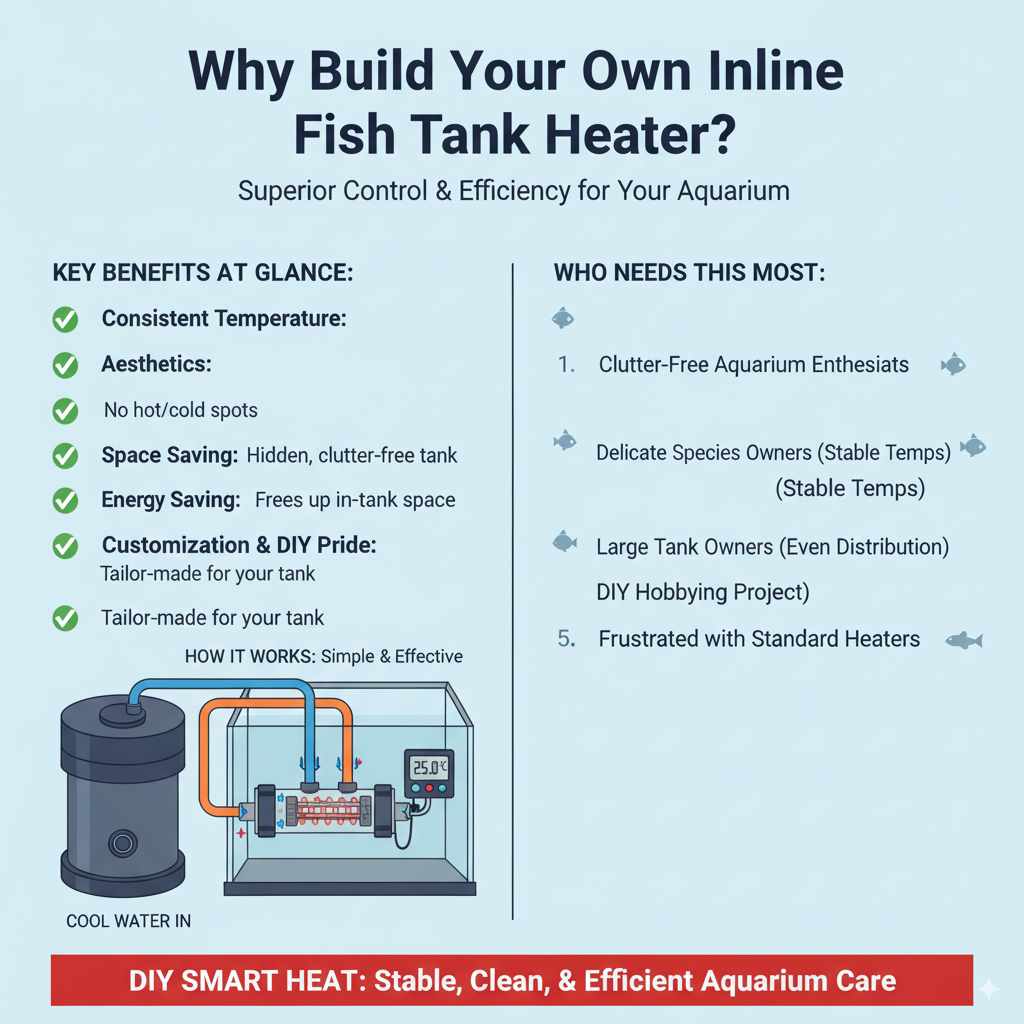 Why Build Your Own Inline Fish Tank Heater?

Superior Control & Efficiency for Your Aquarium

KEY BENEFITS AT GLANCE:

Consistent Temperature:

Aesthetics:

No hot/cold spots

Space Saving: Hidden, clutter-free tank

Energy Saving: Frees up in-tank space

Customization & DIY Pride: Tailor-made for your tank

Tailor-made for your tank

HOW IT WORKS: Simple & Effective

25.0°C

COOL WATER IN

WHO NEEDS THIS MOST:

1. Clutter-Free Aquarium Enthesiats

Delicate Species Owners (Stable Temps) (Stable Temps)

Large Tank Owners (Even Distribution) DIY Hobbying Project)

5. Frustrated with Standard Heaters

DIY SMART HEAT: Stable, Clean, & Efficient Aquarium Care