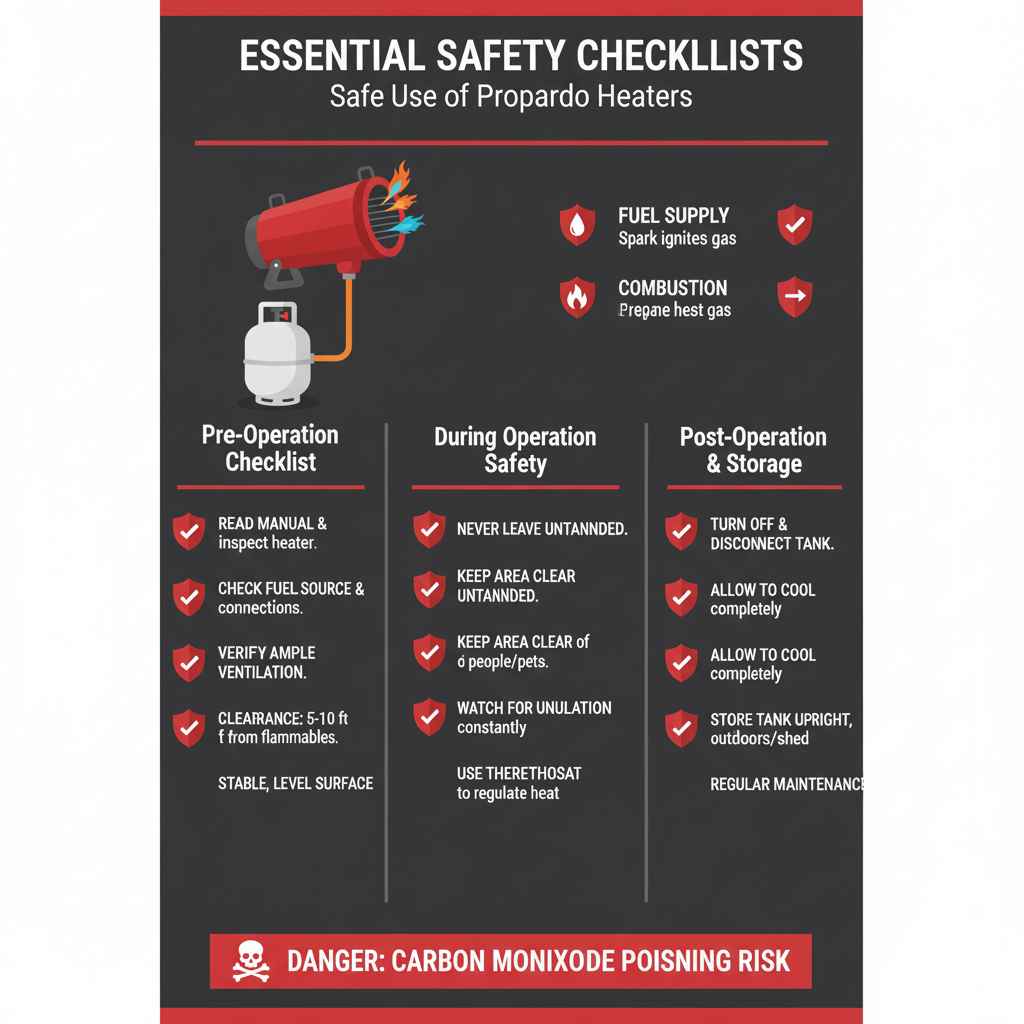 ESSENTIAL SAFETY CHECKLLISTS
Safe Use of Propardo Heaters

FUEL SUPPLY
Spark ignites gas

COMBUSTION
Prepane hest gas

Pre-Operation Checklist

READ MANUAL & inspect heater.

CHECK FUEL SOURCE & connections.

VERIFY AMPLE VENTILATION.

CLEARANCE: 5-10 ft f from flammables.

STABLE, LEVEL SURFACE

During Operation Safety

NEVER LEAVE UNTANNDED.

KEEP AREA CLEAR UNTANNDED.

KEEP AREA CLEAR of o people/pets.

WATCH FOR UNULATION constantly

USE THERETHOSAT to regulate heat

Post-Operation & Storage

TURN OFF & DISCONNECT TANK.

ALLOW TO COOL completely

ALLOW TO COOL completely

STORE TANK UPRIGHT, outdoors/shed

REGULAR MAINTENANCE

DANGER: CARBON MONIXODE POISNING RISK