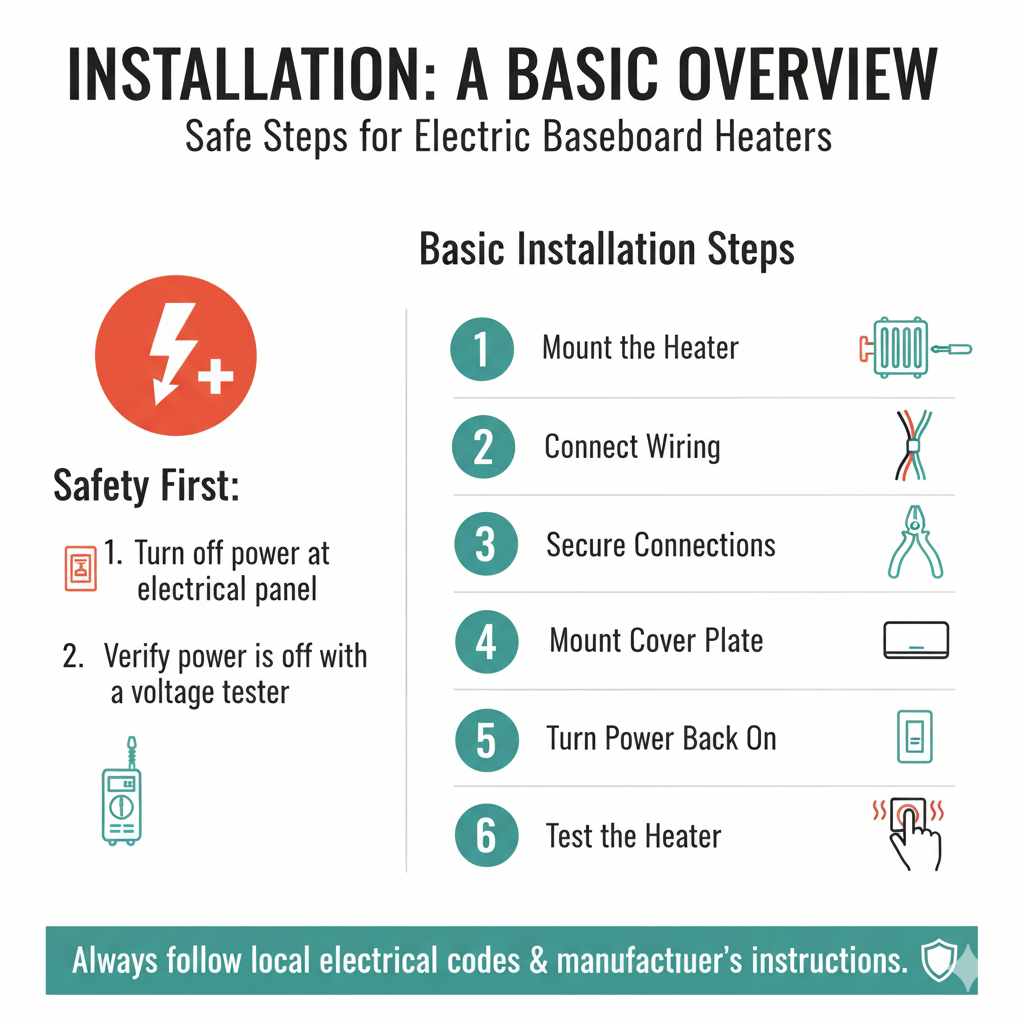 INSTALLATION: A BASIC OVERVIEW

Safe Steps for Electric Baseboard Heaters

Safety First:

1. Turn off power at electrical panel

2. Verify power is off with a voltage tester

Basic Installation Steps

1 Mount the Heater

2 Connect Wiring

3 Secure Connections

4 Mount Cover Plate

5 Turn Power Back On

6 Test the Heater

Always follow local electrical codes & manufactiuer's instructions.