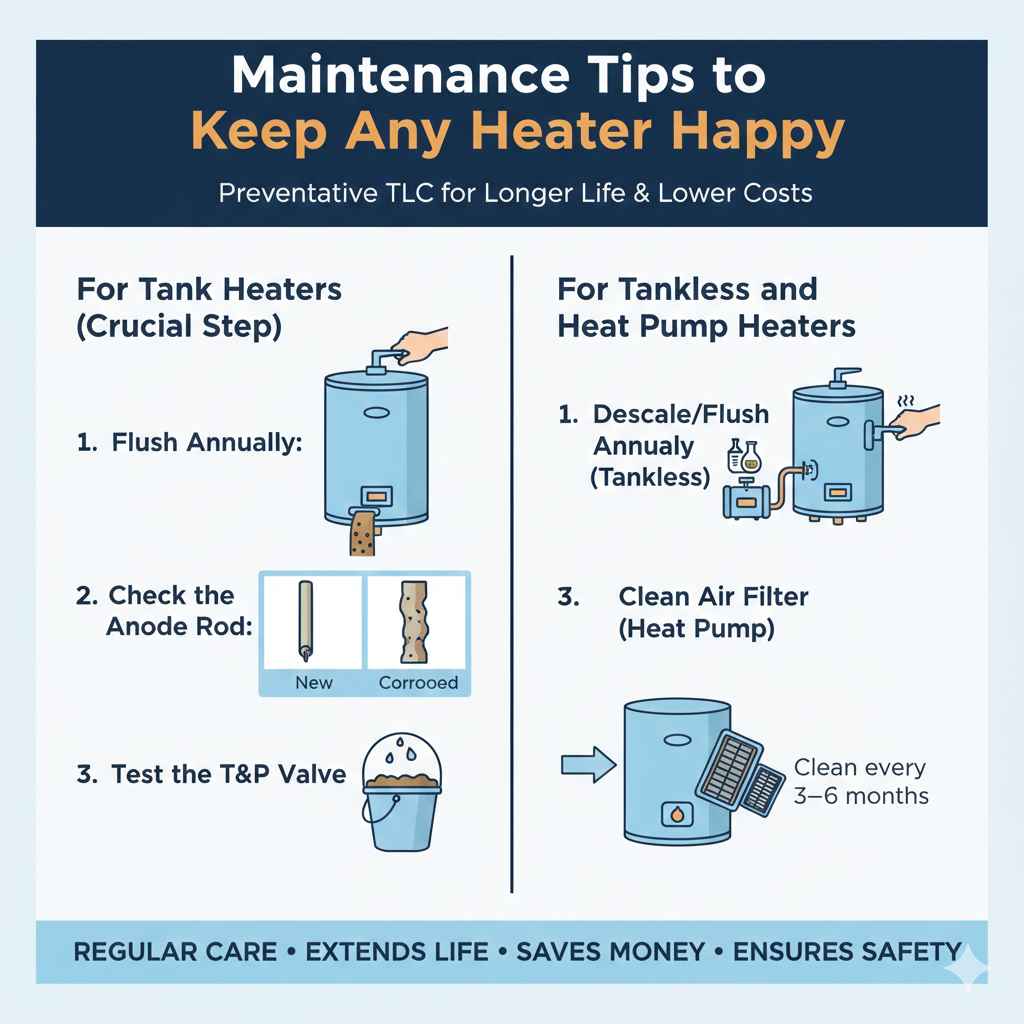 Maintenance Tips to
Keep Any Heater Happy

Preventative TLC for Longer Life & Lower Costs

For Tank Heaters (Crucial Step)

1. Flush Annually:

2. Check the Anode Rod:

New

Corrooed

3. Test the T&P Valve

For Tankless and Heat Pump Heaters

1. Descale/Flush Annualy (Tankless)

3. Clean Air Filter (Heat Pump)

Clean every 3–6 months

REGULAR CARE • EXTENDS LIFE • SAVES MONEY • ENSURES SAFETY