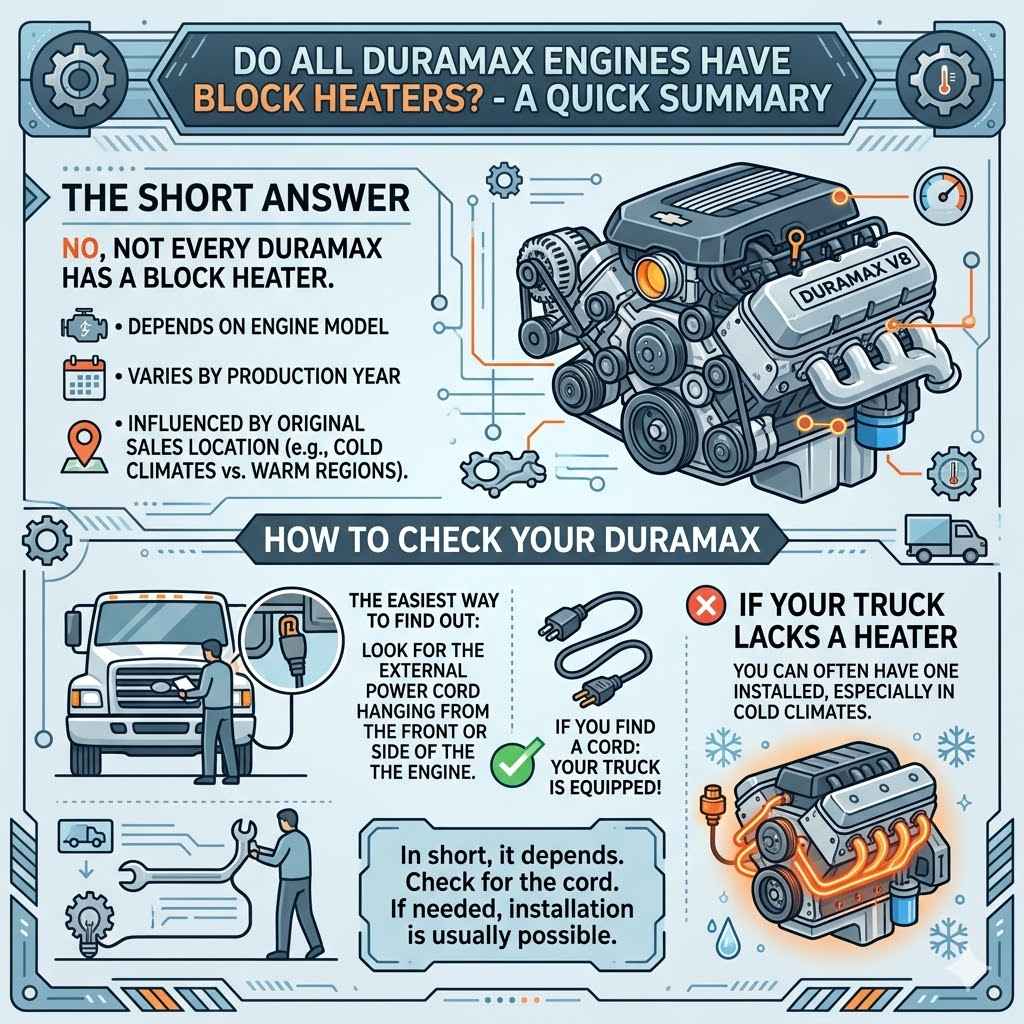 DO ALL DURAMAX ENGINES HAVE BLOCK HEATERS? - A QUICK SUMMARY

THE SHORT ANSWER

NO, NOT EVERY DURAMAX HAS A BLOCK HEATER.

• DEPENDS ON ENGINE MODEL

• VARIES BY PRODUCTION YEAR

• INFLUENCED BY ORIGINAL SALES LOCATION (e.g., COLD CLIMATES vs. WARM REGIONS).

DURAMAX V8

HOW TO CHECK YOUR DURAMAX

THE EASIEST WAY TO FIND OUT:

LOOK FOR THE EXTERNAL POWER CORD HANGING FROM THE FRONT OR SIDE OF THE THE ENGINE.

IF YOU FIND A CORD: YOUR TRUCK IS EQUIPPED!

IF YOUR TRUCK LACKS A HEATER

YOU CAN OFTEN HAVE ONE INSTALLED, ESPECIALLY IN COLD CLIMATES.

In short, it depends. Check for the cord. If needed, installation is usually possible.