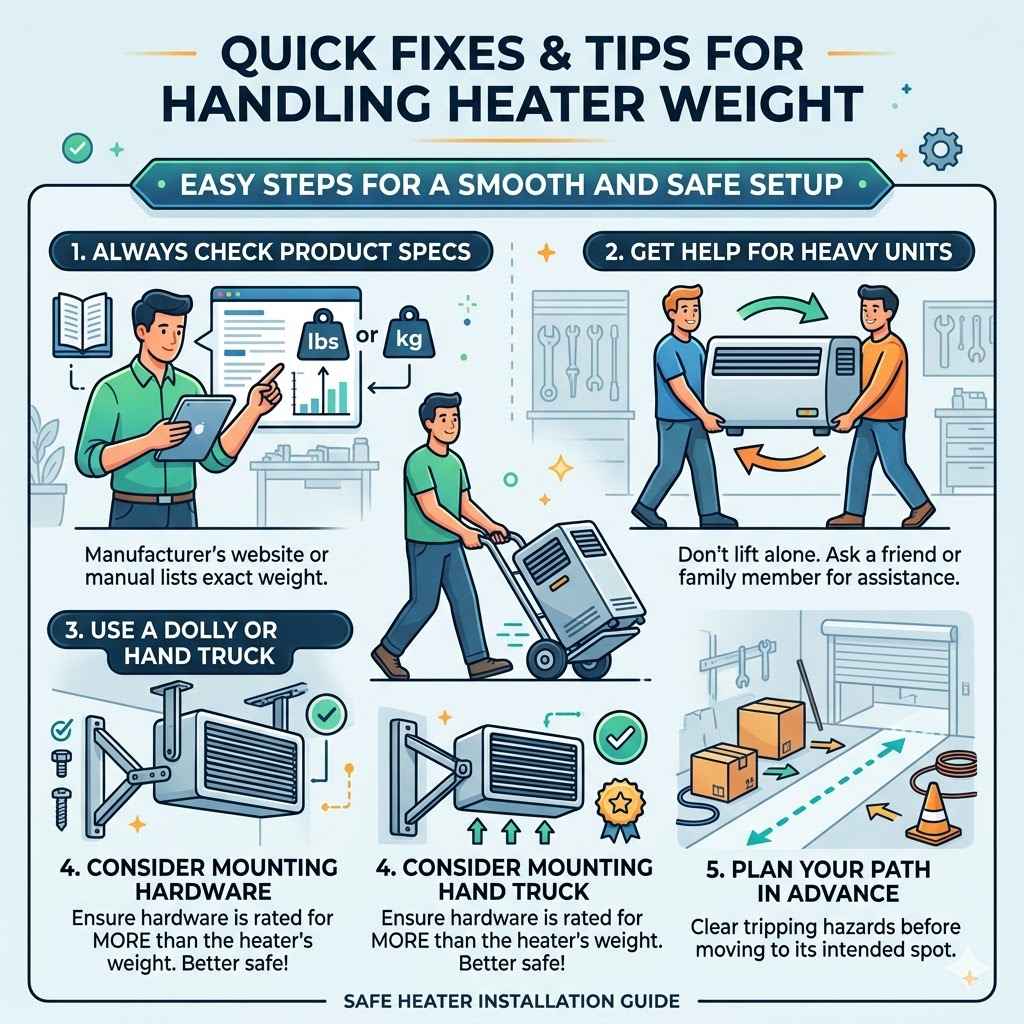 QUICK FIXES & TIPS FOR HANDLING HEATER WEIGHT

EASY STEPS FOR A SMOOTH AND SAFE SETUP

1. ALWAYS CHECK PRODUCT SPECS

lbs or kg

Manufacturer's website or manual lists exact weight.

2. GET HELP FOR HEAVY UNITS

Don't lift alone. Ask a friend or family member for assistance.

3. USE A DOLLY OR HAND TRUCK

4. CONSIDER MOUNTING HARDWARE

Ensure hardware is rated for MORE than the heater's weight. Better safe!

4. CONSIDER MOUNTING HAND TRUCK

Ensure hardware is rated for MORE than the heater's weight. Better safe!

5. PLAN YOUR PATH IN ADVANCE

Clear tripping hazards before moving to its intended spot.

SAFE HEATER INSTALLATION GUIDE